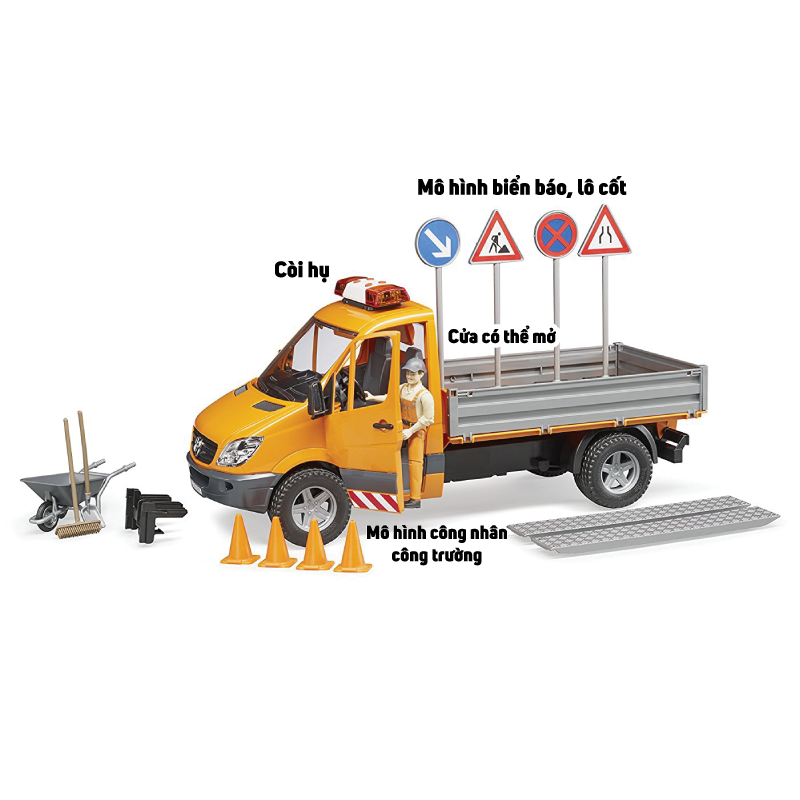 Mô hình biển báo, lô cốt

Còi hụ

Cửa có thể mở

Mô hình công nhân công trường