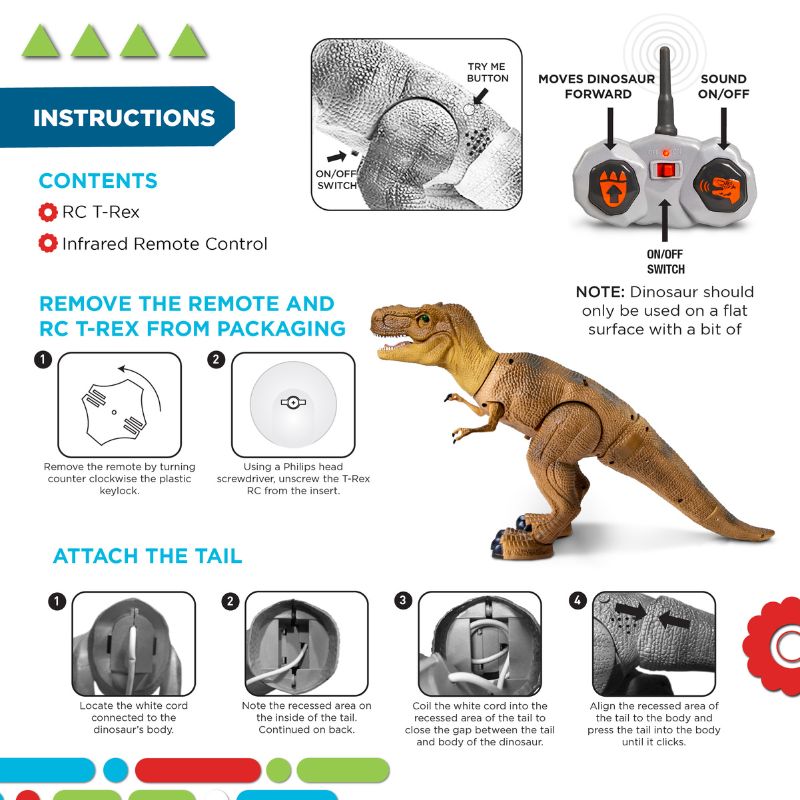 INSTRUCTIONS

CONTENTS

RC T-Rex

Infrared Remote Control

TRY ME BUTTON

ON/OFF SWITCH

MOVES DINOSAUR FORWARD

SOUND ON/OFF

ON/OFF SWITCH

NOTE: Dinosaur should only be used on a flat surface with a bit of

REMOVE THE REMOTE AND RC T-REX FROM PACKAGING

1

Remove the remote by turning counter clockwise the plastic keylock.

2

Using a Philips head screwdriver, unscrew the T-Rex RC from the insert.

ATTACH THE TAIL

1

Locate the white cord connected to the dinosaur's body.

2

Note the recessed area on the inside of the tail. Continued on back.

3

Coil the white cord into the recessed area of the tail to close the gap between the tail and body of the dinosaur.

4

Align the recessed area of the tail to the body and press the tail into the body until it clicks.