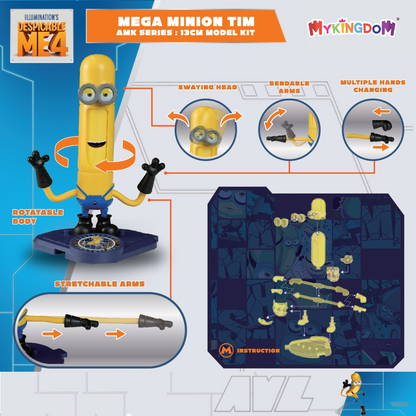 ILLUMINATION'S DESPICABLE ME 4

MEGA MINION TIM
AMK SERIES : 13CM MODEL KIT

MYKINGDOM

SWAYING HEAD

BENDABLE ARMS

MULTIPLE HANDS CHANGING

ROTATABLE BODY

STRETCHABLE ARMS

M INSTRUCTION

AVL