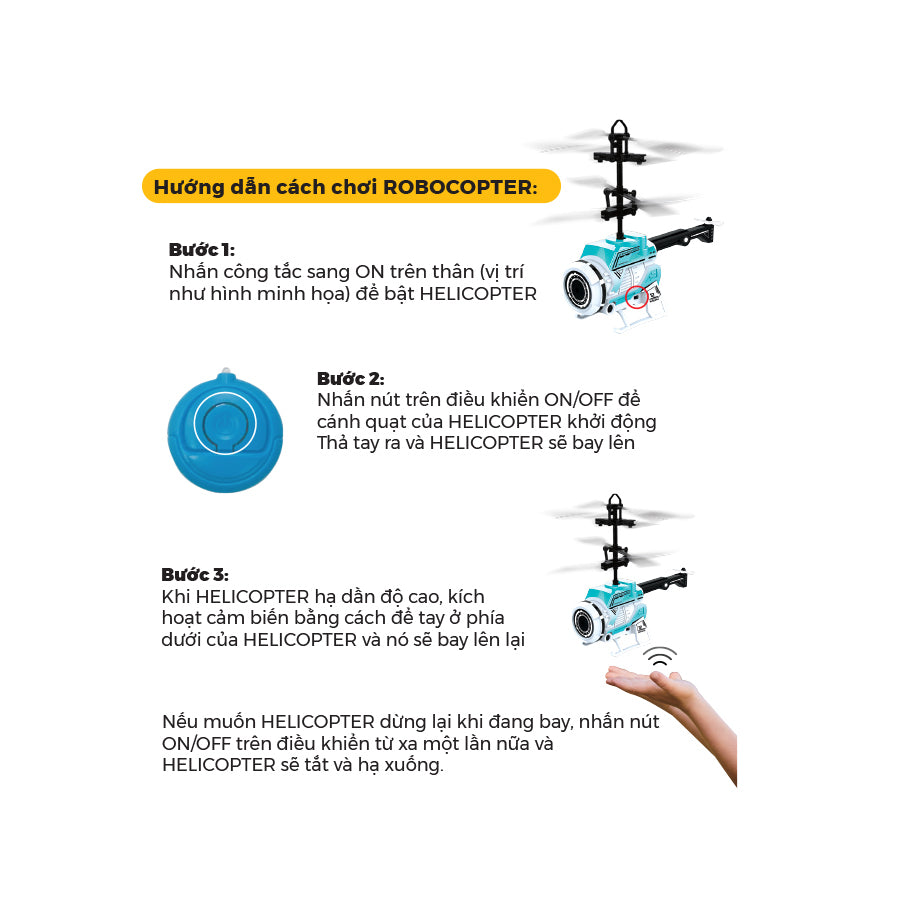 Hướng dẫn cách chơi ROBOCOPTER:

Bước 1:
Nhấn công tắc sang ON trên thân (vị trí như hình minh họa) để bật HELICOPTER

Bước 2:
Nhấn nút trên điều khiển ON/OFF để cánh quạt của HELICOPTER khởi động
Thả tay ra và HELICOPTER sẽ bay lên

Bước 3:
Khi HELICOPTER hạ dần độ cao, kích hoạt cảm biến bằng cách để tay ở phía dưới của HELICOPTER và nó sẽ bay lên lại

Nếu muốn HELICOPTER dừng lại khi đang bay, nhấn nút ON/OFF trên điều khiển từ xa một lần nữa và HELICOPTER sẽ tắt và hạ xuống.