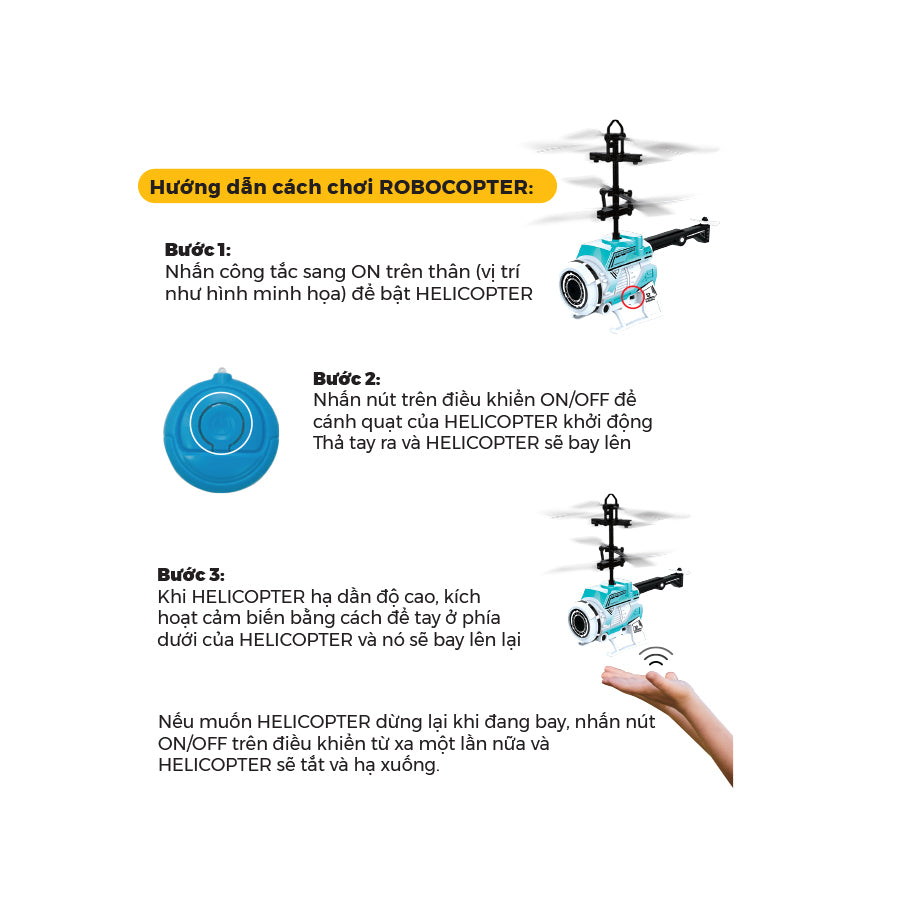 Hướng dẫn cách chơi ROBOCOPTER:

Bước 1:
Nhấn công tắc sang ON trên thân (vị trí như hình minh họa) để bật HELICOPTER

Bước 2:
Nhấn nút trên điều khiển ON/OFF để cánh quạt của HELICOPTER khởi động
Thả tay ra và HELICOPTER sẽ bay lên

Bước 3:
Khi HELICOPTER hạ dần độ cao, kích hoạt cảm biến bằng cách để tay ở phía dưới của HELICOPTER và nó sẽ bay lên lại

Nếu muốn HELICOPTER dừng lại khi đang bay, nhấn nút ON/OFF trên điều khiển từ xa một lần nữa và HELICOPTER sẽ tắt và hạ xuống.