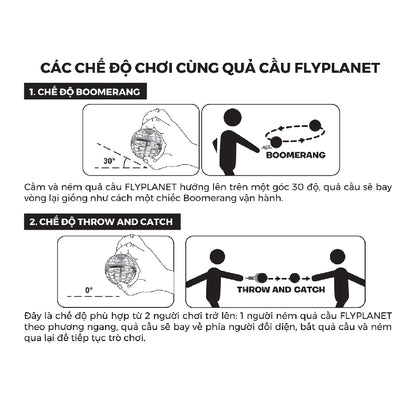 CÁC CHẾ ĐỘ CHƠI CÙNG QUẢ CẦU FLYPLANET

1. CHẾ ĐỘ BOOMERANG

30°

BOOMERANG

Cầm và ném quả cầu FLYPLANET hướng lên trên một góc 30 độ, quả cầu sẽ bay vòng lại giống như cách một chiếc Boomerang vận hành.

2. CHẾ ĐỘ THROW AND CATCH

0°

THROW AND CATCH

Đây là chế độ phù hợp từ 2 người chơi trở lên: 1 người ném quả cầu FLYPLANET theo phương ngang, quả cầu sẽ bay về phía người đối diện, bắt quả cầu và ném qua lại để tiếp tục trò chơi.