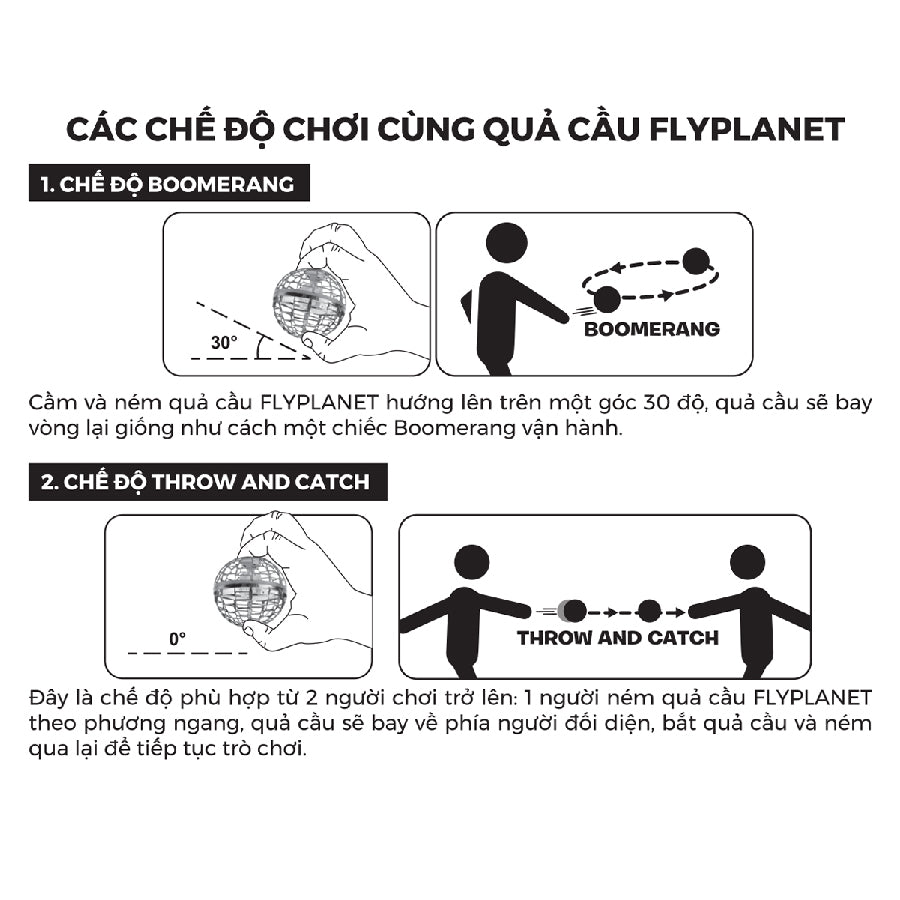 CÁC CHẾ ĐỘ CHƠI CÙNG QUẢ CẦU FLYPLANET

1. CHẾ ĐỘ BOOMERANG

30°

BOOMERANG

Cầm và ném quả cầu FLYPLANET hướng lên trên một góc 30 độ, quả cầu sẽ bay vòng lại giống như cách một chiếc Boomerang vận hành.

2. CHẾ ĐỘ THROW AND CATCH

0°

THROW AND CATCH

Đây là chế độ phù hợp từ 2 người chơi trở lên: 1 người ném quả cầu FLYPLANET theo phương ngang, quả cầu sẽ bay về phía người đối diện, bắt quả cầu và ném qua lại để tiếp tục trò chơi.