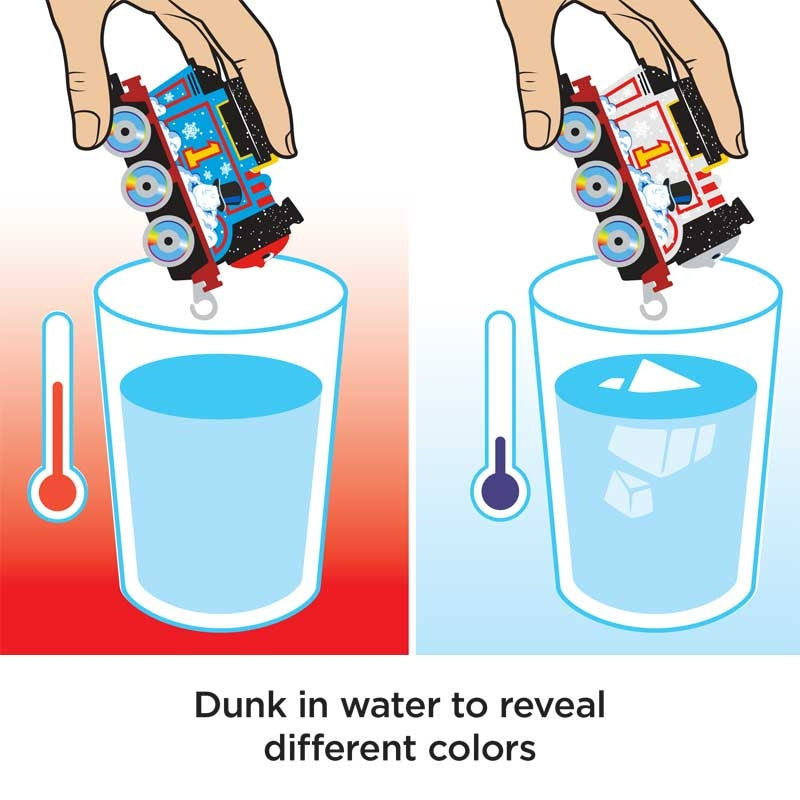 1

1

Dunk in water to reveal different colors