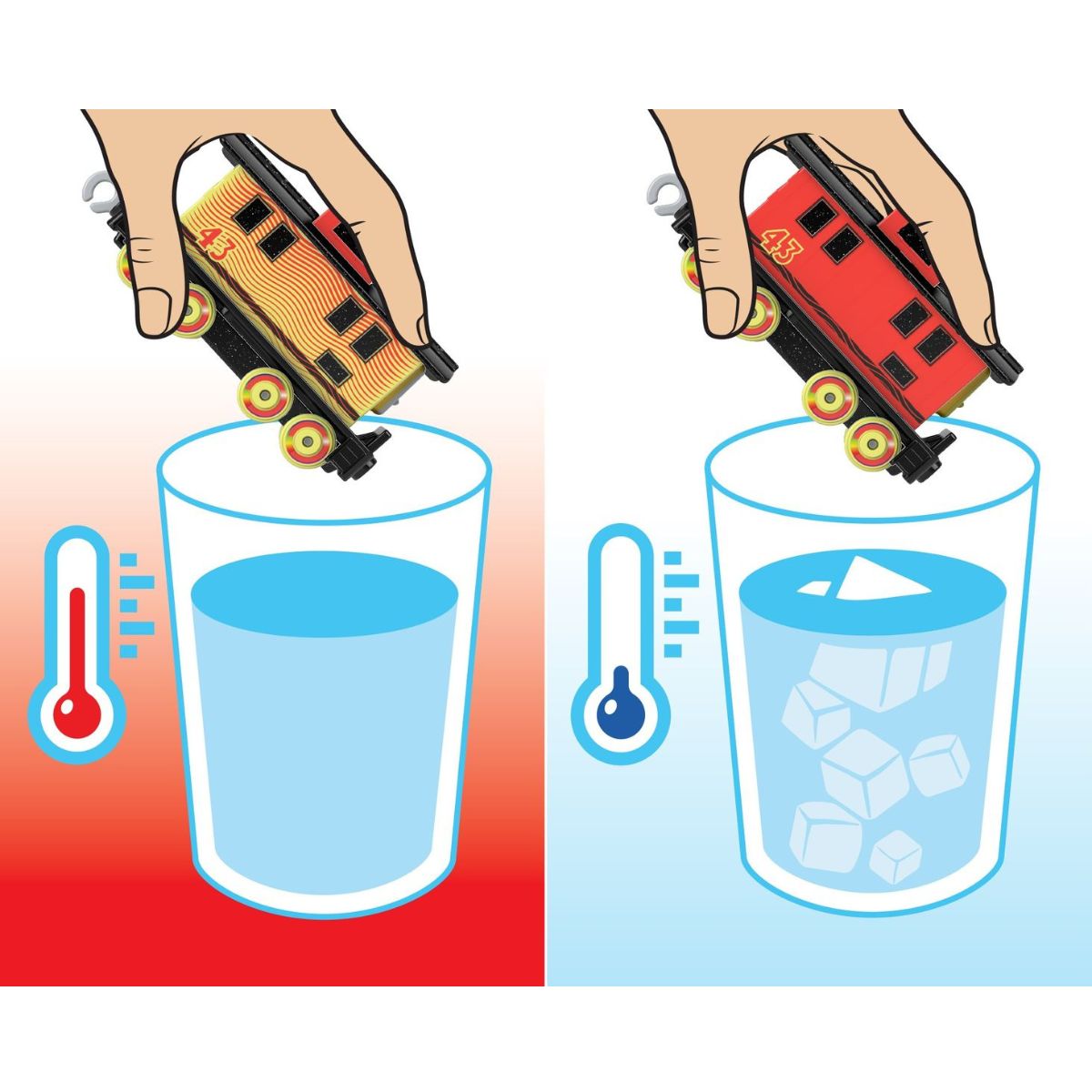 43

43